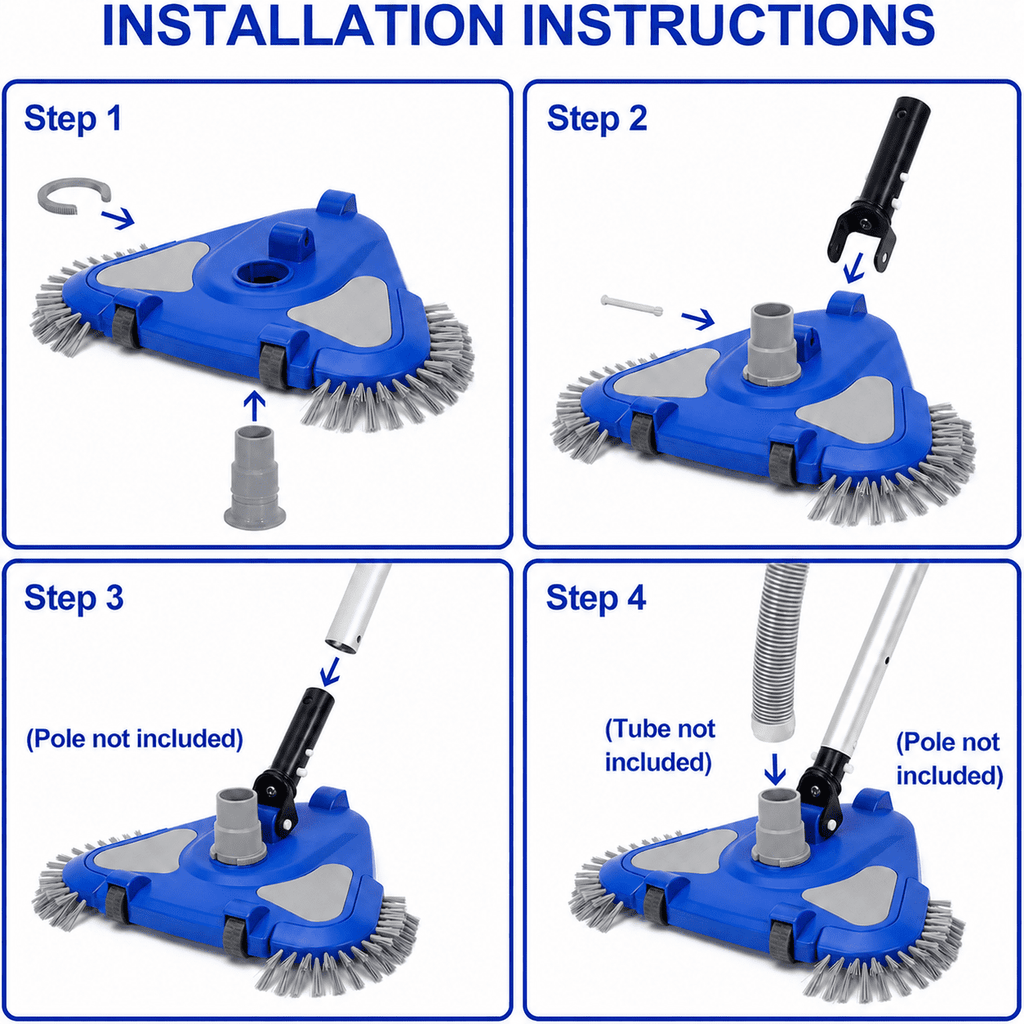 INSTALLATION INSTRUCTIONS

Step 1

Step 2

Step 3

(Pole not included)

Step 4

(Tube not included)

(Pole not included)