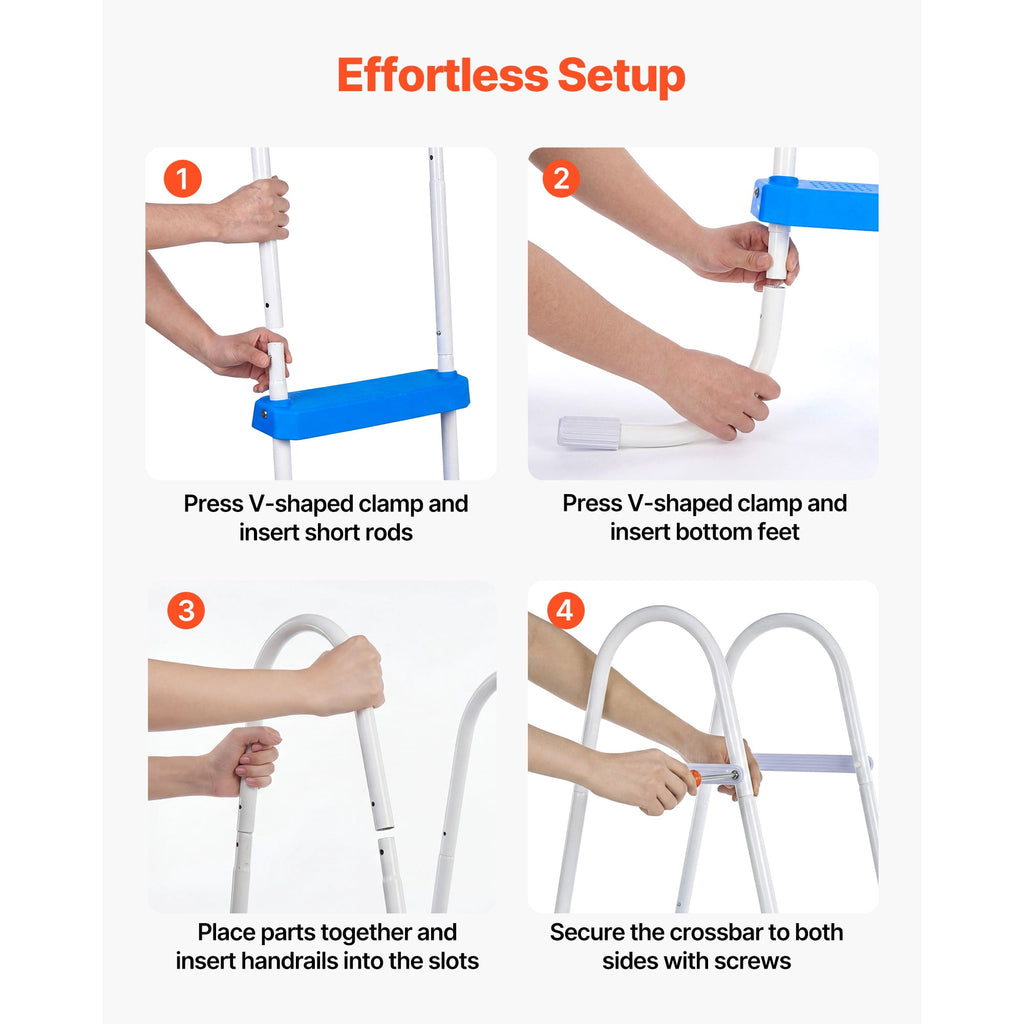 Effortless Setup

1

Press V-shaped clamp and insert short rods

2

Press V-shaped clamp and insert bottom feet

3

Place parts together and insert handrails into the slots

4

Secure the crossbar to both sides with screws